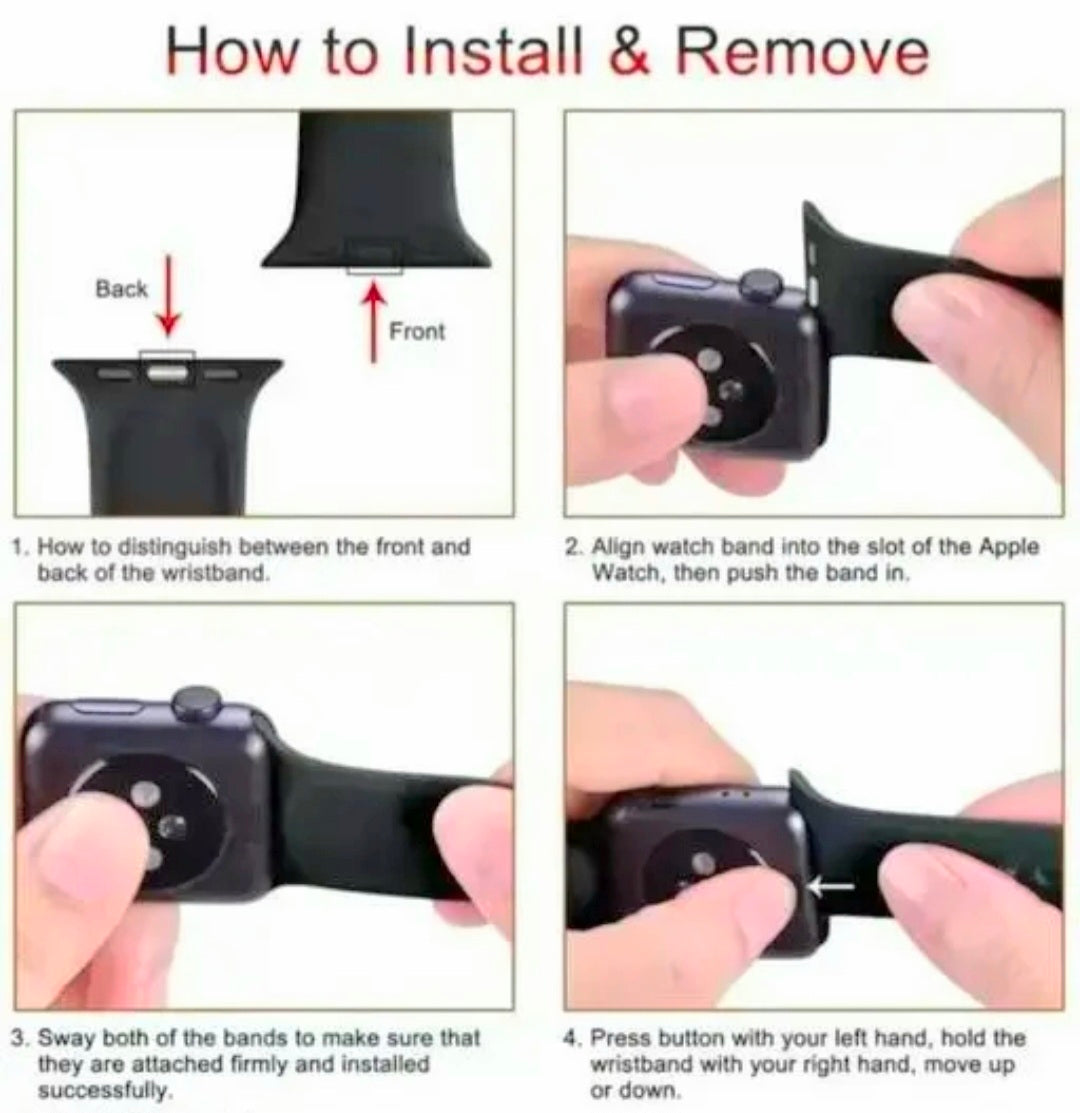 How to Install & Remove

Back

Front

1. How to distinguish between the front and back of the wristband.

2. Align watch band into the slot of the Apple Watch, then push the band in.

3. Sway both of the bands to make sure that they are attached firmly and installed successfully.

4. Press button with your left hand, hold the wristband with your right hand, move up or down.